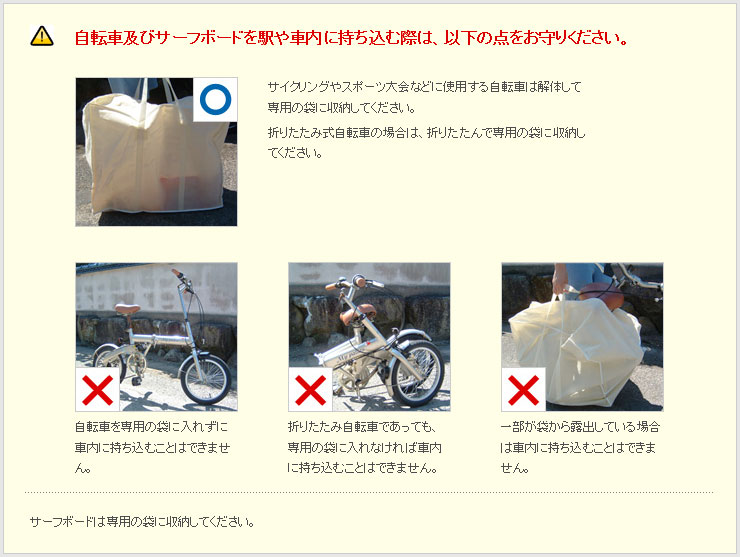 自転車及びサーフボードを駅や車内に持ち込む際は、以下の点をお守りください。

サイクリングやスポーツ大会などに使用する自転車は解体して専用の袋に収納してください。

折りたたみ式自転車の場合は、折りたたんで専用の袋に収納してください。

自転車を専用の袋に入れずに車内に持ち込むことはできません。

折りたたみ自転車であっても、専用の袋に入れなければ車内に持ち込むことはできません。

一部が袋から露出している場合は車内に持ち込むことはできません。

サーフボードは専用の袋に収納してください。